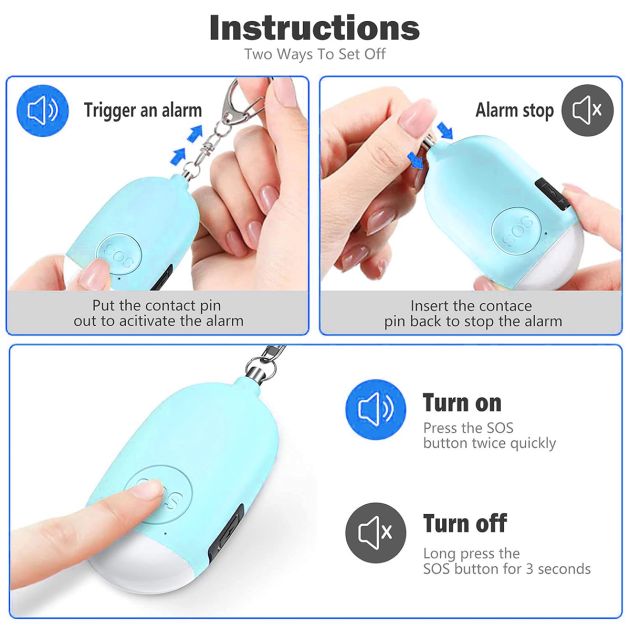 Instructions
Two Ways To Set Off

Trigger an alarm

SOS

Put the contact pin out to acitivate the alarm

Alarm stop

SOS

Insert the contace pin back to stop the alarm

SOS

Turn on
Press the SOS button twice quickly

Turn off
Long press the SOS button for 3 seconds