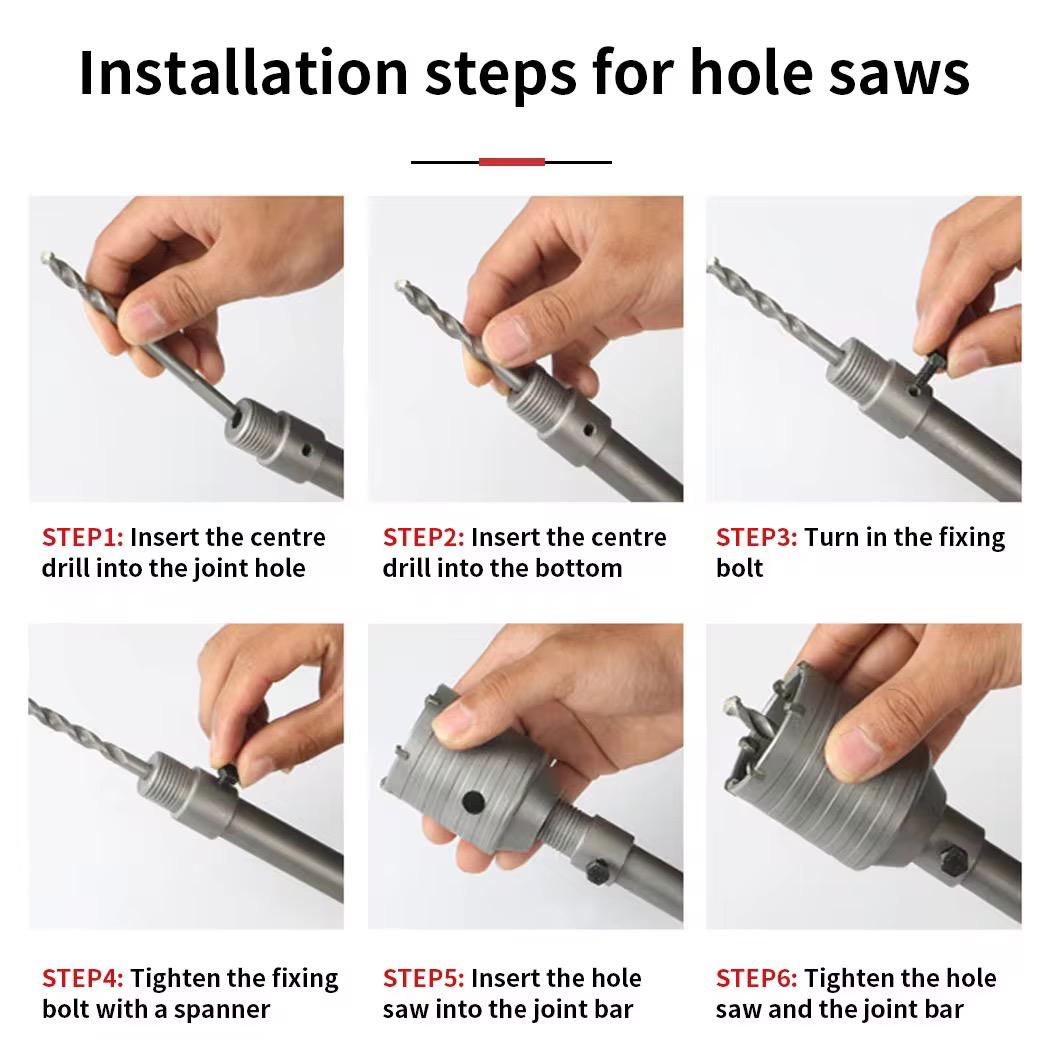 Installation steps for hole saws

STEP1: Insert the centre drill into the joint hole

STEP2: Insert the centre drill into the bottom

STEP3: Turn in the fixing bolt

STEP4: Tighten the fixing bolt with a spanner

STEP5: Insert the hole saw into the joint bar

STEP6: Tighten the hole saw and the joint bar